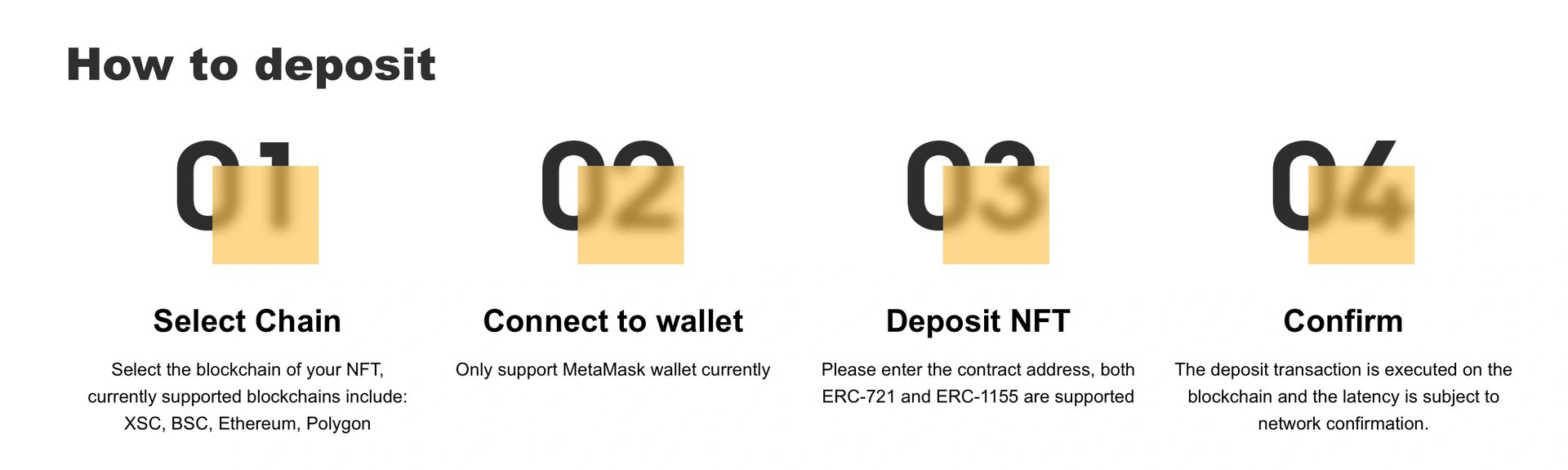 How to deposit

01

Select Chain

Select the blockchain of your NFT, currently supported blockchains include: XSC, BSC, Ethereum, Polygon

02

Connect to wallet

Only support MetaMask wallet currently

03

Deposit NFT

Please enter the contract address, both ERC-721 and ERC-1155 are supported

04

Confirm

The deposit transaction is executed on the blockchain and the latency is subject to network confirmation.